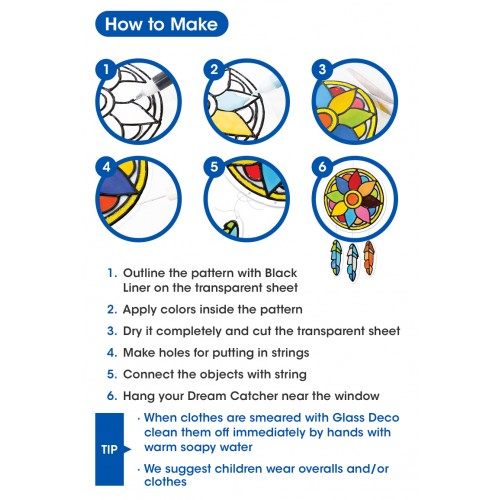 How to Make

1

2

3

4

5

6

1. Outline the pattern with Black Liner on the transparent sheet

2. Apply colors inside the pattern

3. Dry it completely and cut the transparent sheet

4. Make holes for putting in strings

5. Connect the objects with string

6. Hang your Dream Catcher near the window

TIP

· When clothes are smeared with Glass Deco clean them off immediately by hands with warm soapy water

· We suggest children wear overalls and/or clothes